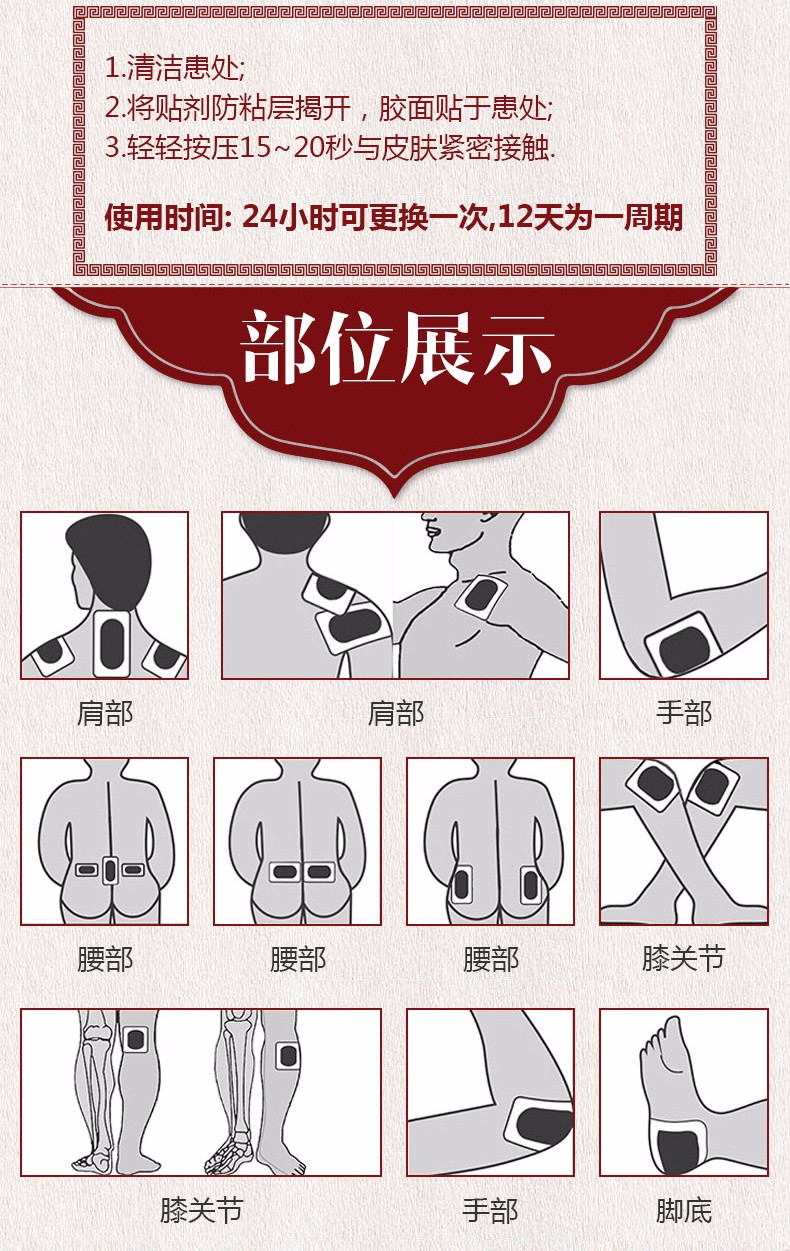 1.清洁患处;
2.将贴剂防粘层揭开，胶面贴于患处;
3.轻轻按压15~20秒与皮肤紧密接触.

使用时间: 24小时可更换一次,12天为一周期

部位展示

肩部

肩部

手部

腰部

腰部

腰部

膝关节

膝关节

手部

脚底