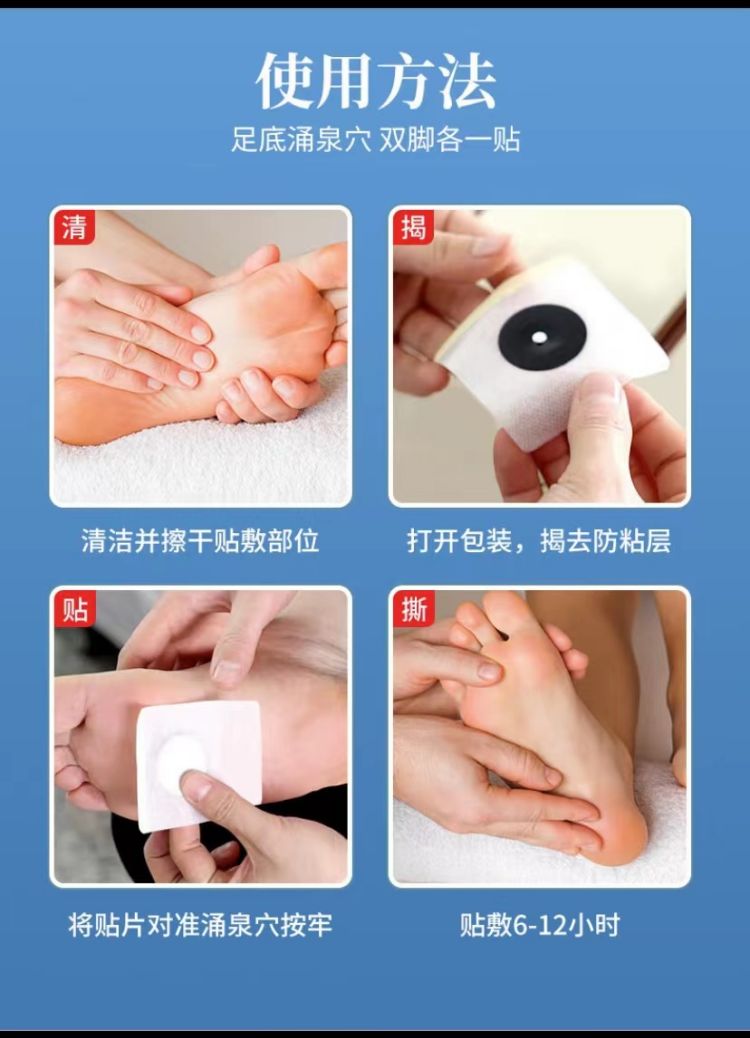 使用方法
足底涌泉穴 双脚各一贴

清

清洁并擦干贴敷部位

揭

打开包装，揭去防粘层

贴

将贴片对准涌泉穴按牢

撕

贴敷6-12小时