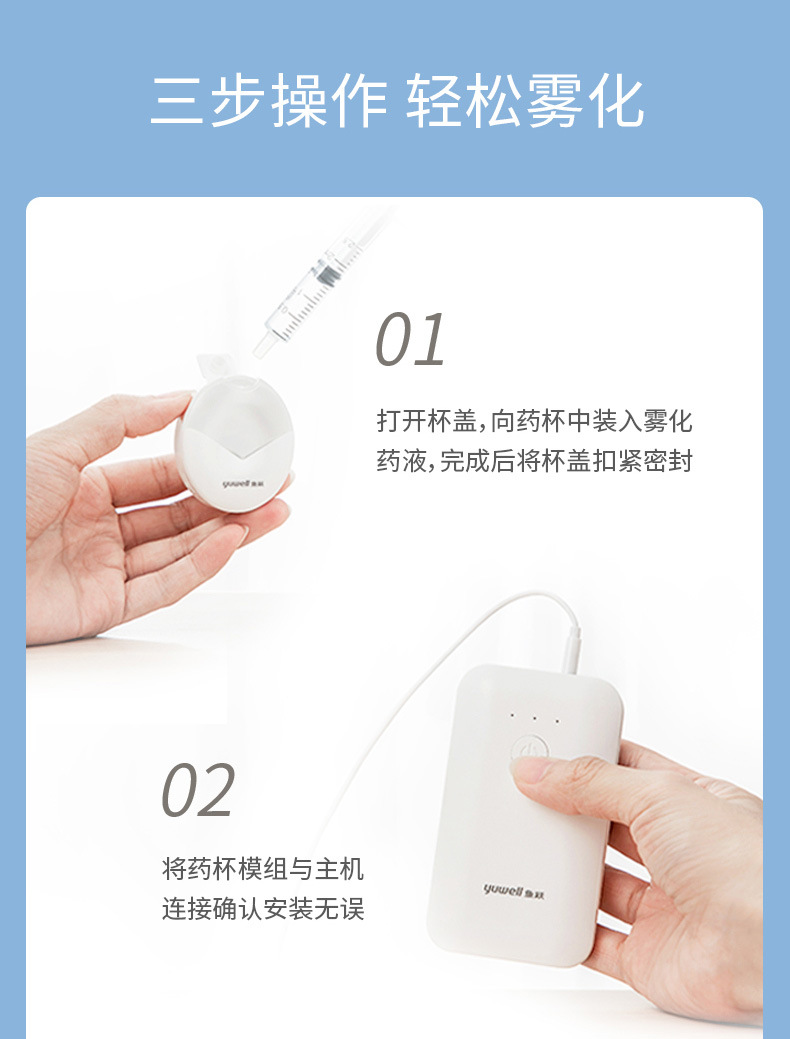 三步操作 轻松雾化

01

打开杯盖，向药杯中装入雾化药液，完成后将杯盖扣紧密封

yuwell 鱼跃

02

将药杯模组与主机连接确认安装无误

yuwell 鱼跃