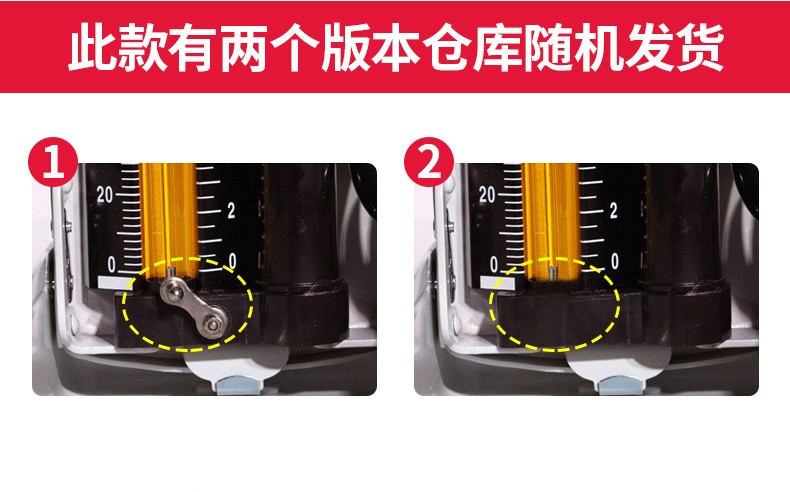 此款有两个版本仓库随机发货

1

20
0
2
0

2

20
0
2
0