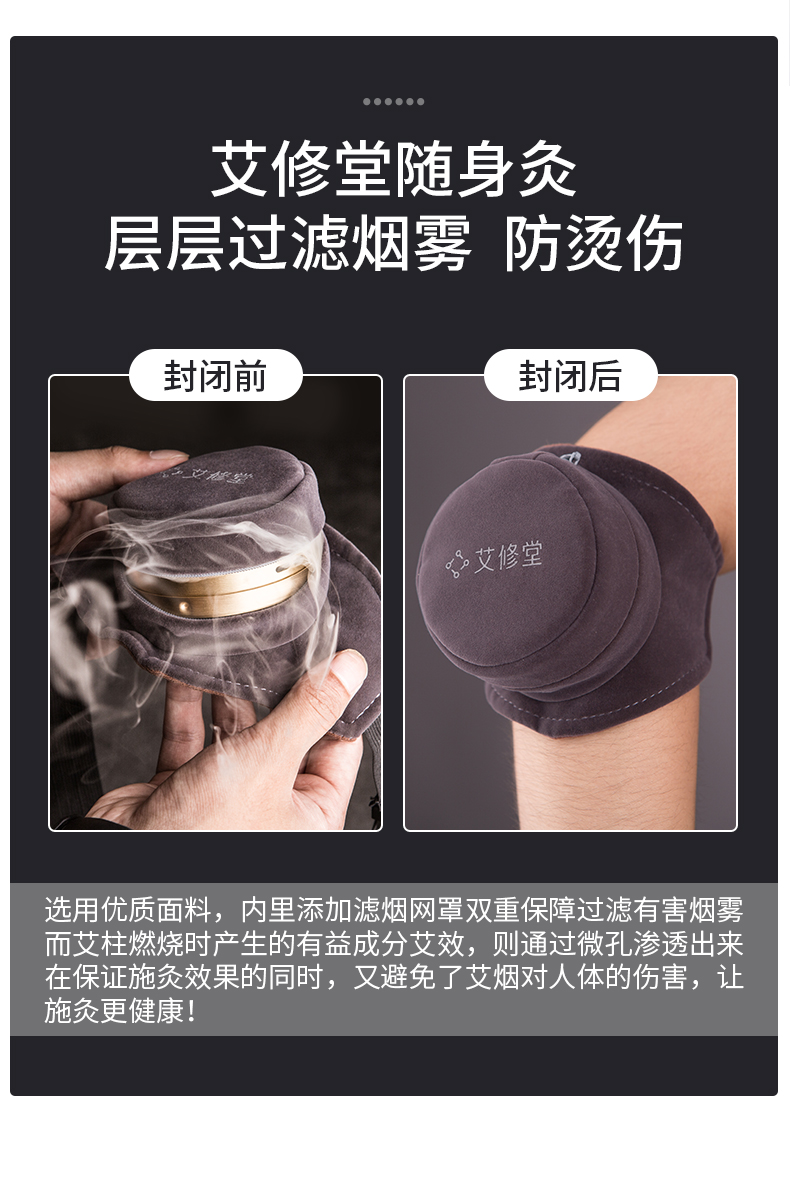 艾修堂随身灸
层层过滤烟雾 防烫伤

封闭前

艾修堂

封闭后

艾修堂

选用优质面料，内里添加滤烟网罩双重保障过滤有害烟雾而艾柱燃烧时产生的有益成分艾效，则通过微孔渗透出来在保证施灸效果的同时，又避免了艾烟对人体的伤害，让施灸更健康！