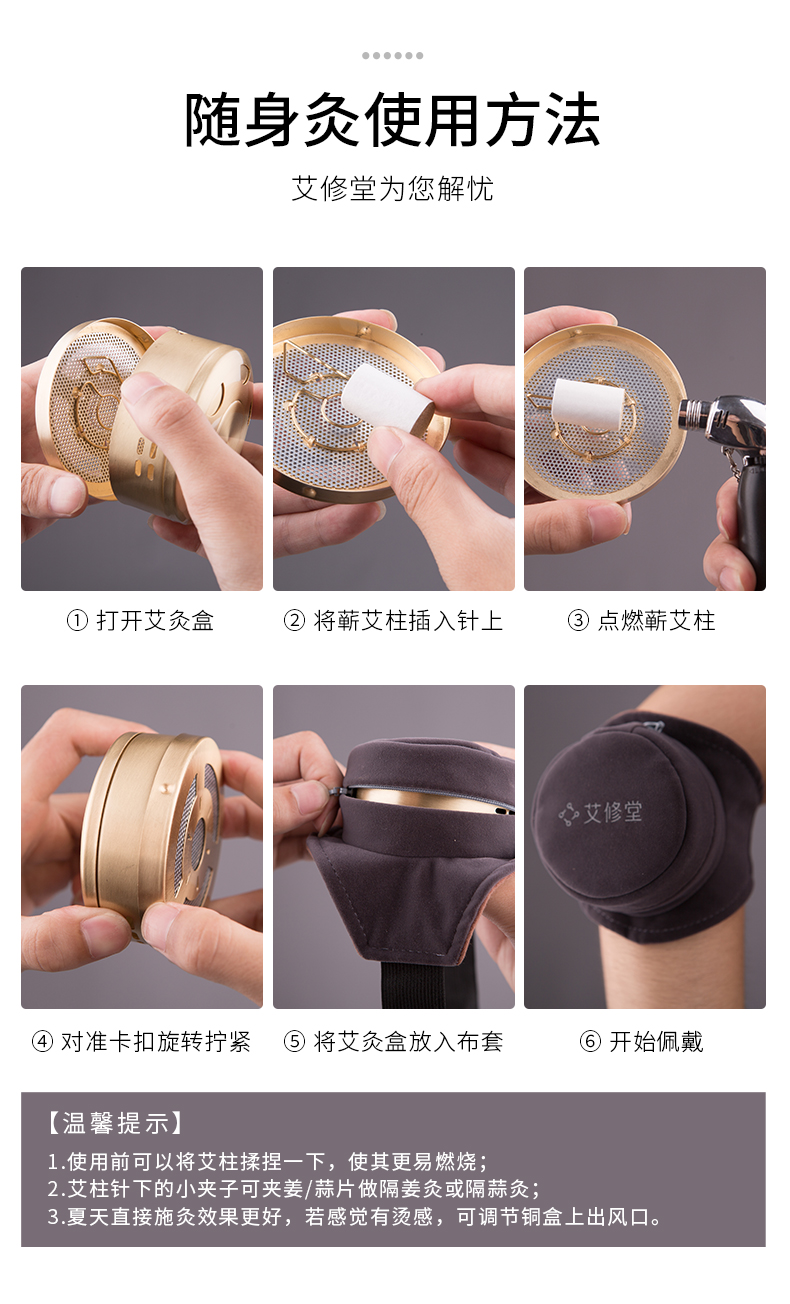 随身灸使用方法

艾修堂为您解忧

① 打开艾灸盒

② 将蕲艾柱插入针上

③ 点燃蕲艾柱

④ 对准卡扣旋转拧紧

⑤ 将艾灸盒放入布套

艾修堂

⑥ 开始佩戴

【温馨提示】

1.使用前可以将艾柱揉捏一下，使其更易燃烧；

2.艾柱针下的小夹子可夹姜/蒜片做隔姜灸或隔蒜灸；

3.夏天直接施灸效果更好，若感觉有烫感，可调节铜盒上出风口。