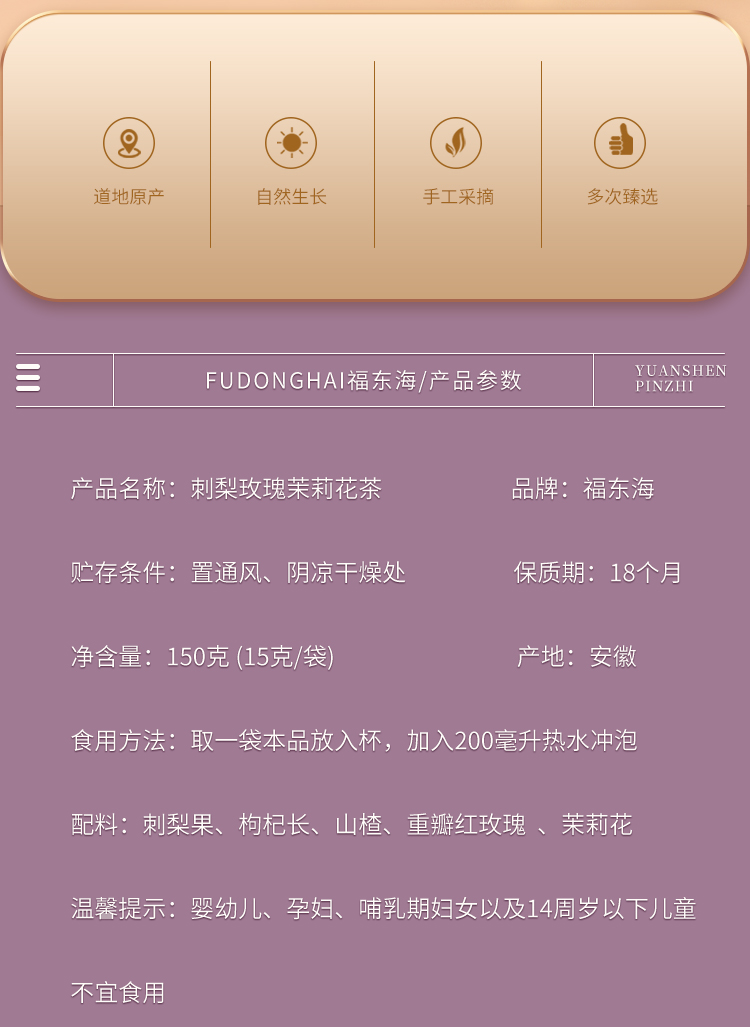 道地原产

自然生长

手工采摘

多次臻选

FUDONGHAI福东海/产品参数

YUANSHEN
PINZHI

产品名称：刺梨玫瑰茉莉花茶 品牌：福东海

贮存条件：置通风、阴凉干燥处 保质期：18个月

净含量：150克 (15克/袋) 产地：安徽

食用方法：取一袋本品放入杯，加入200毫升热水冲泡

配料：刺梨果、枸杞长、山楂、重瓣红玫瑰 、茉莉花

温馨提示：婴幼儿、孕妇、哺乳期妇女以及14周岁以下儿童不宜食用