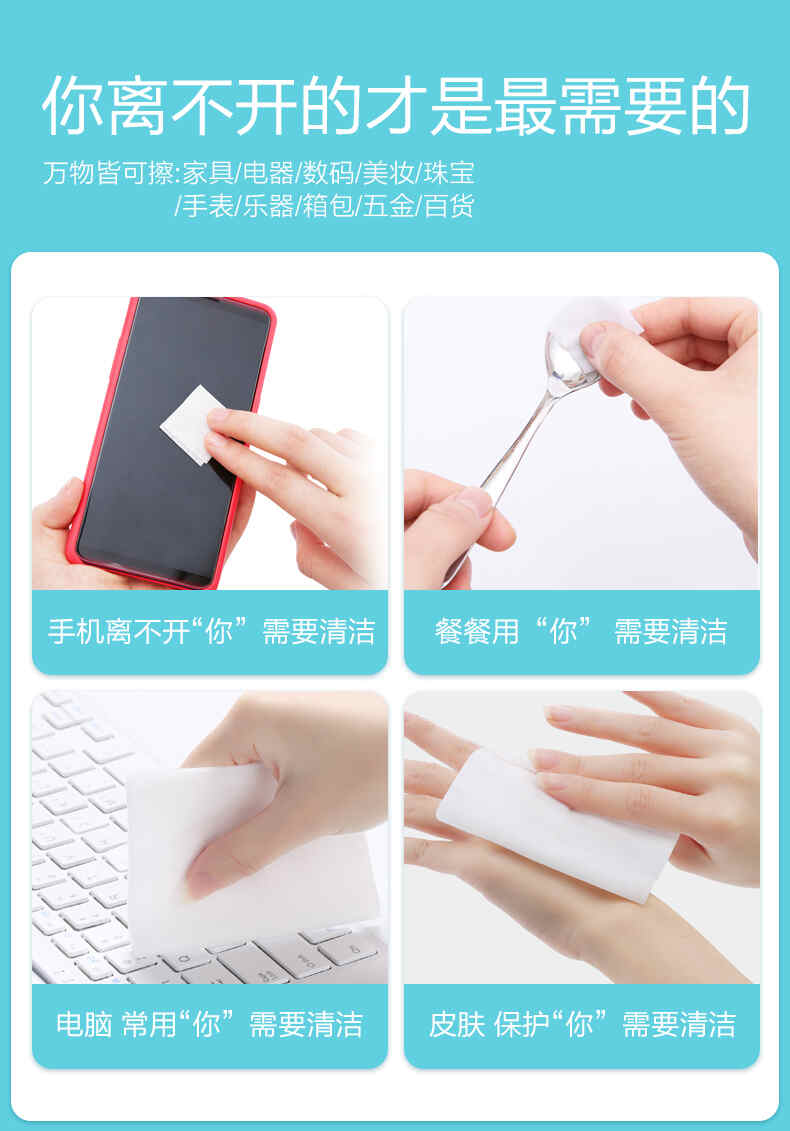 你离不开的才是最需要的

万物皆可擦:家具/电器/数码/美妆/珠宝/手表/乐器/箱包/五金/百货

手机离不开“你”需要清洁

餐餐用“你” 需要清洁

电脑 常用“你”需要清洁

皮肤 保护“你”需要清洁