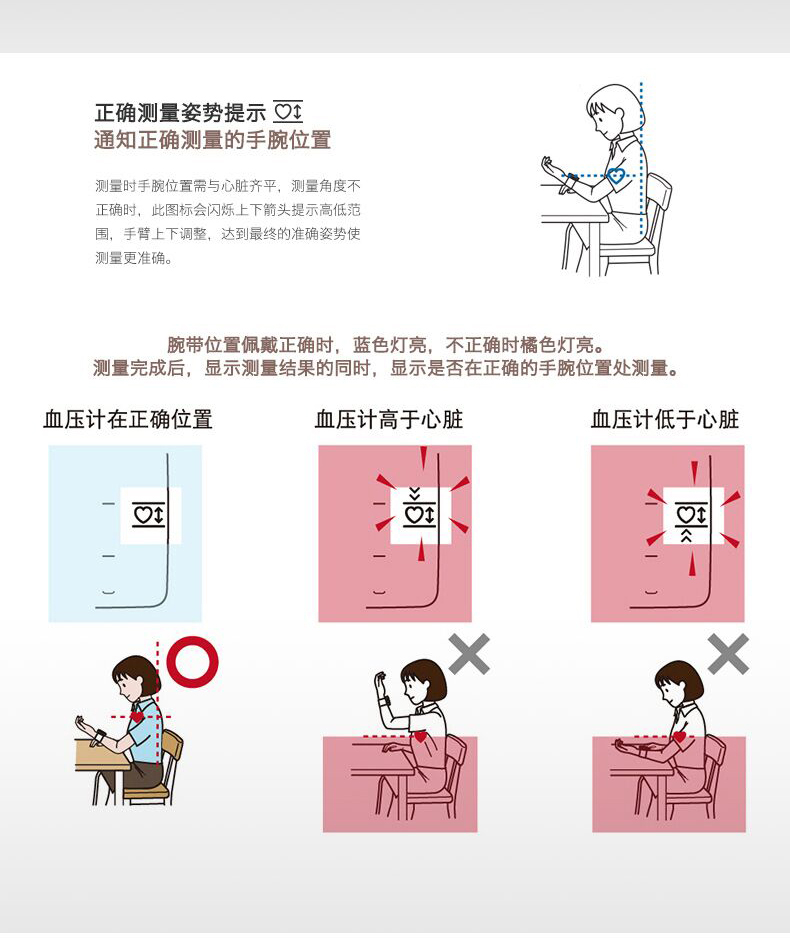 正确测量姿势提示
通知正确测量的手腕位置

测量时手腕位置需与心脏齐平，测量角度不正确时，此图标会闪烁上下箭头提示高低范围，手臂上下调整，达到最终的准确姿势使测量更准确。

腕带位置佩戴正确时，蓝色灯亮，不正确时橘色灯亮。
测量完成后，显示测量结果的同时，显示是否在正确的手腕位置处测量。

血压计在正确位置

血压计高于心脏

血压计低于心脏